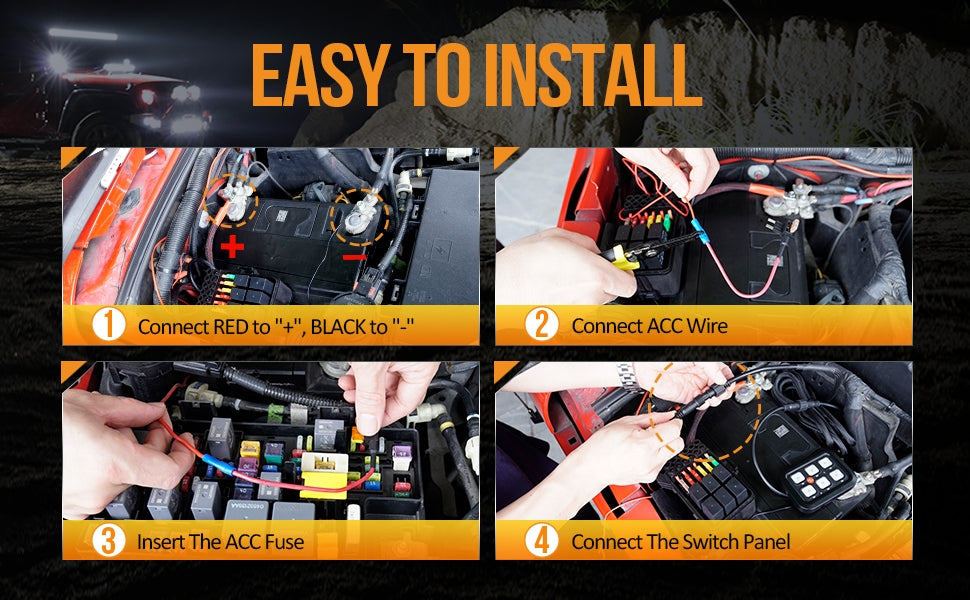 EASY TO INSTALL

+
−
1 Connect RED to "+", BLACK to "-"

2 Connect ACC Wire

3 Insert The ACC Fuse

4 Connect The Switch Panel